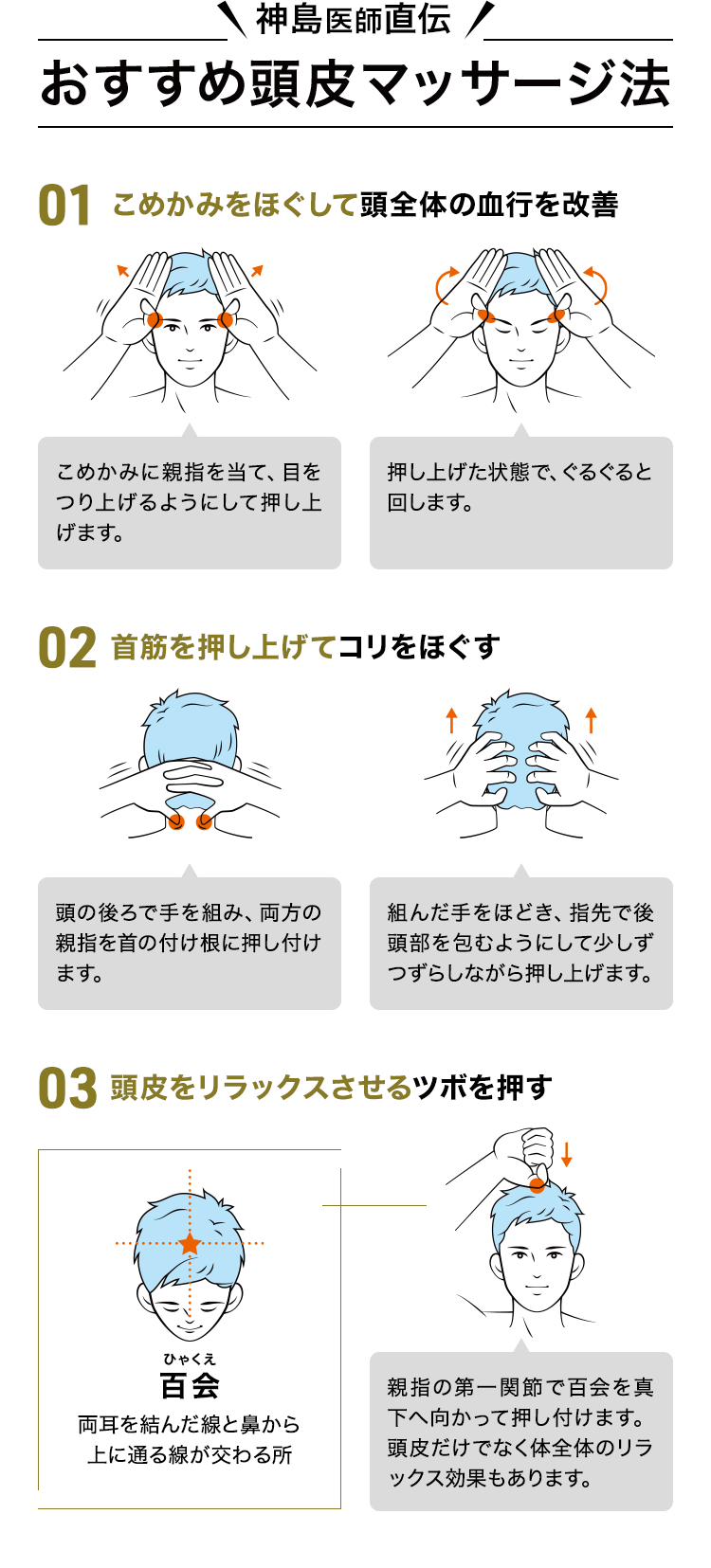 神島医師直伝

おすすめ頭皮マッサージ法

01 こめかみをほぐして頭全体の血行を改善

こめかみに親指を当て、目をつり上げるようにして押し上げます。

押し上げた状態で、ぐるぐると回します。

02 首筋を押し上げてコリをほぐす

頭の後ろで手を組み、両方の親指を首の付け根に押し付けます。

組んだ手をほどき、指先で後頭部を包むようにして少しずつずらしながら押し上げます。

03 頭皮をリラックスさせるツボを押す

ひゃくえ
百会
両耳を結んだ線と鼻から上に通る線が交わる所

親指の第一関節で百会を真下へ向かって押し付けます。頭皮だけでなく体全体のリラックス効果もあります。